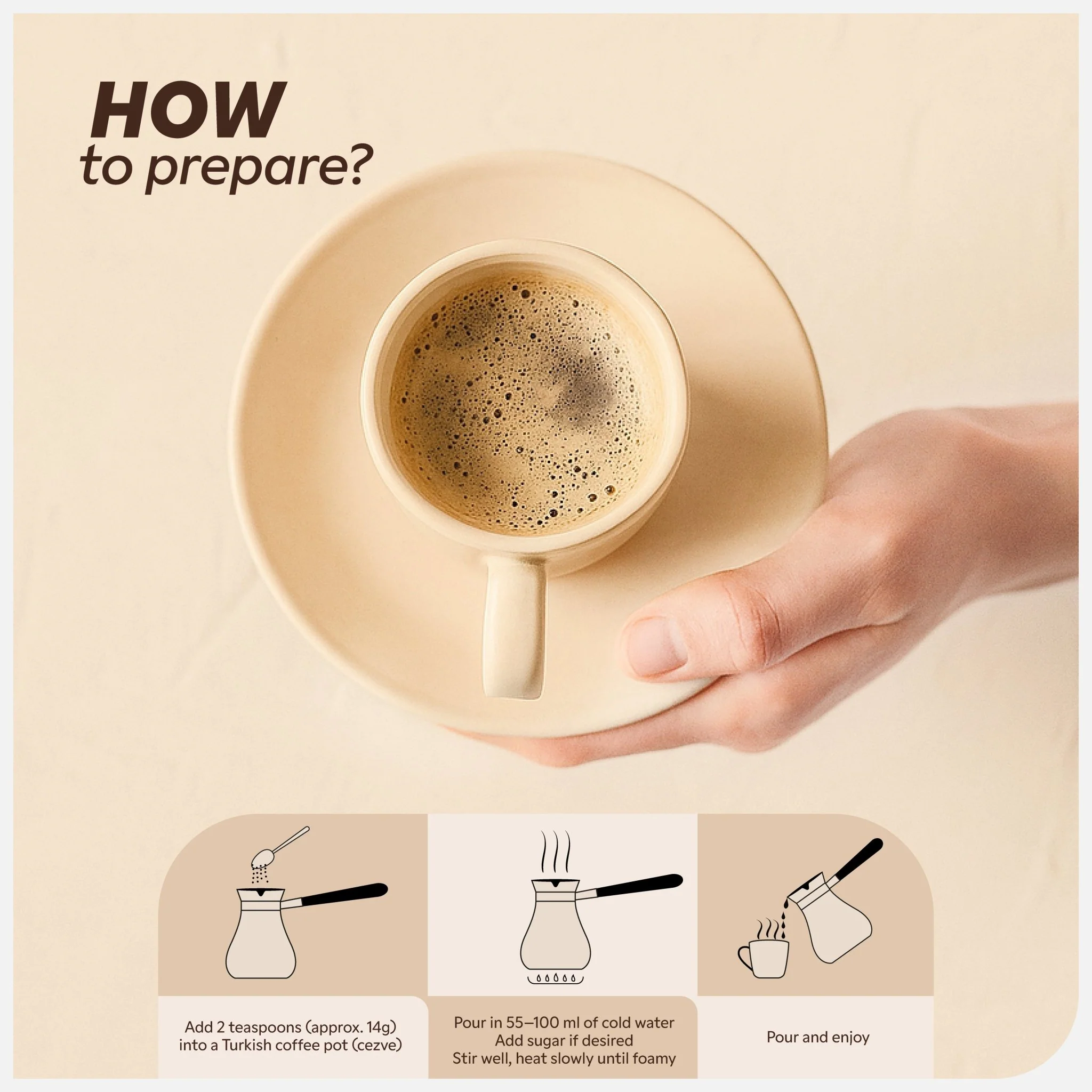 HOW
to prepare?

Add 2 teaspoons (approx. 14g) into a Turkish coffee pot (cezve)

Pour in 55–100 ml of cold water
Add sugar if desired
Stir well, heat slowly until foamy

Pour and enjoy